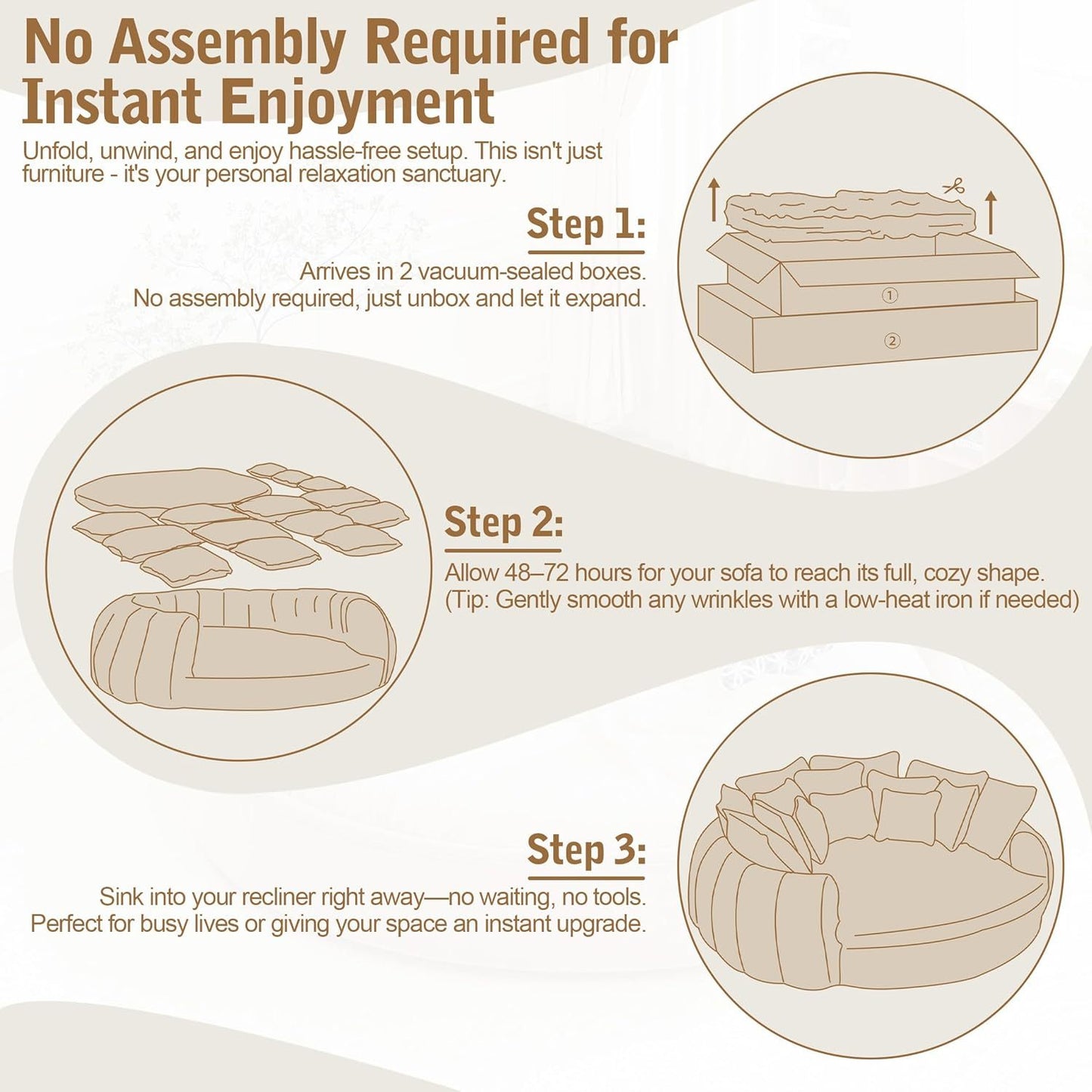 No Assembly Required for Instant Enjoyment

Unfold, unwind, and enjoy hassle-free setup. This isn't just furniture - it's your personal relaxation sanctuary.

Step 1:

Arrives in 2 vacuum-sealed boxes.
No assembly required, just unbox and let it expand.

①

②

Step 2:

Allow 48–72 hours for your sofa to reach its full, cozy shape.
(Tip: Gently smooth any wrinkles with a low-heat iron if needed)

Step 3:

Sink into your recliner right away—no waiting, no tools.
Perfect for busy lives or giving your space an instant upgrade.