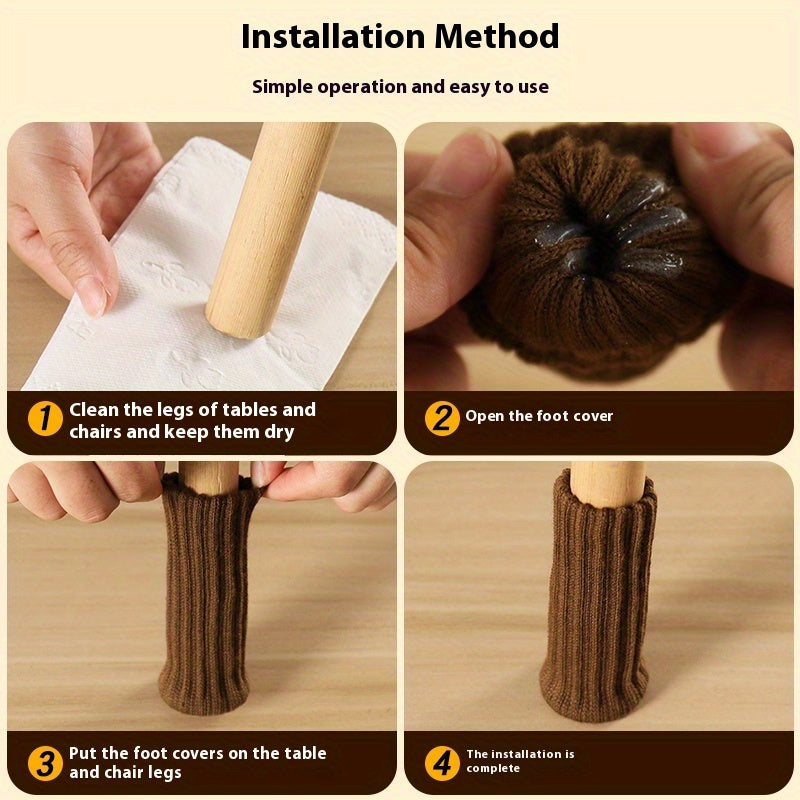 Installation Method

Simple operation and easy to use

1 Clean the legs of tables and chairs and keep them dry

2 Open the foot cover

3 Put the foot covers on the table and chair legs

4 The installation is complete