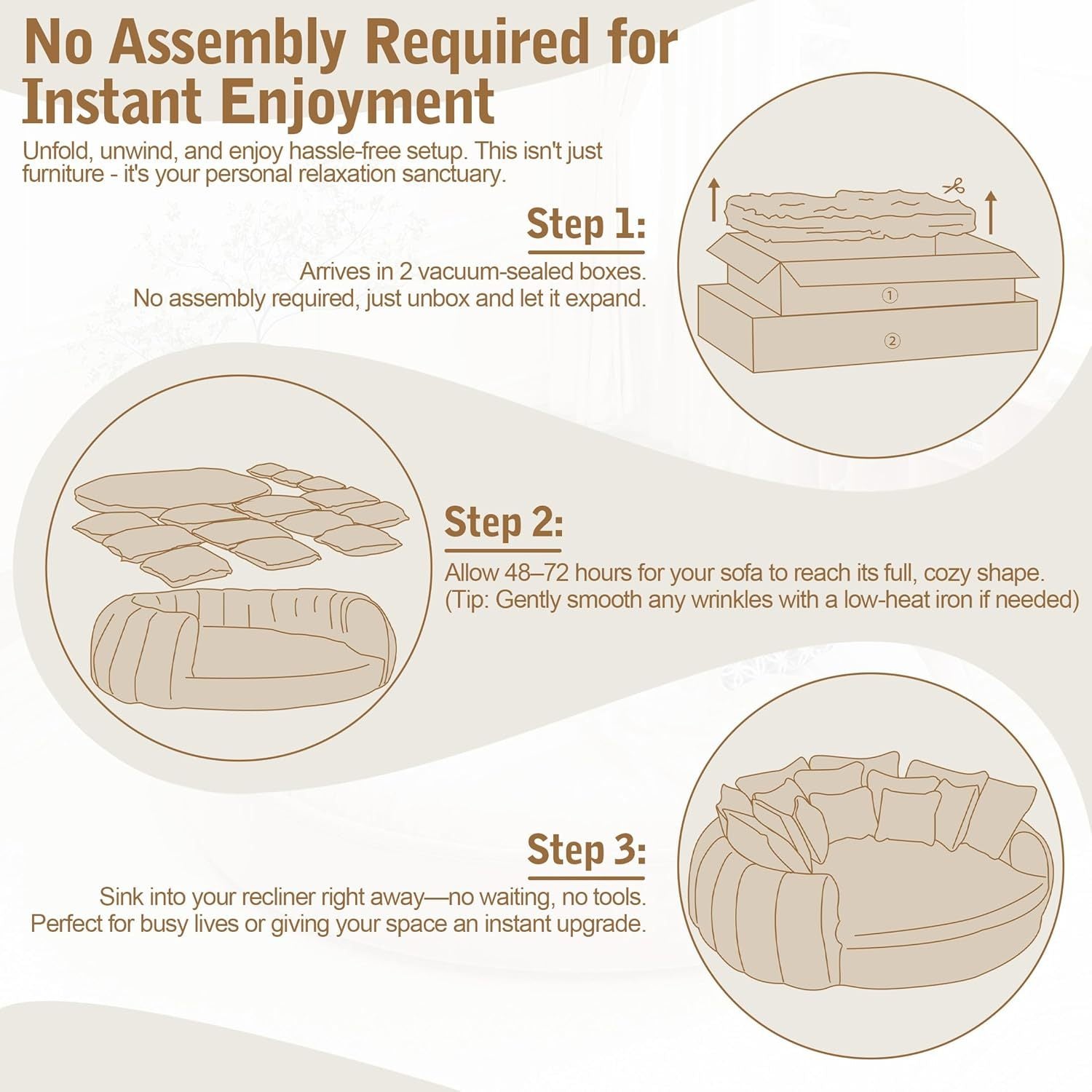 No Assembly Required for Instant Enjoyment

Unfold, unwind, and enjoy hassle-free setup. This isn't just furniture - it's your personal relaxation sanctuary.

Step 1:

Arrives in 2 vacuum-sealed boxes.
No assembly required, just unbox and let it expand.

①

②

Step 2:

Allow 48–72 hours for your sofa to reach its full, cozy shape.
(Tip: Gently smooth any wrinkles with a low-heat iron if needed)

Step 3:

Sink into your recliner right away—no waiting, no tools.
Perfect for busy lives or giving your space an instant upgrade.